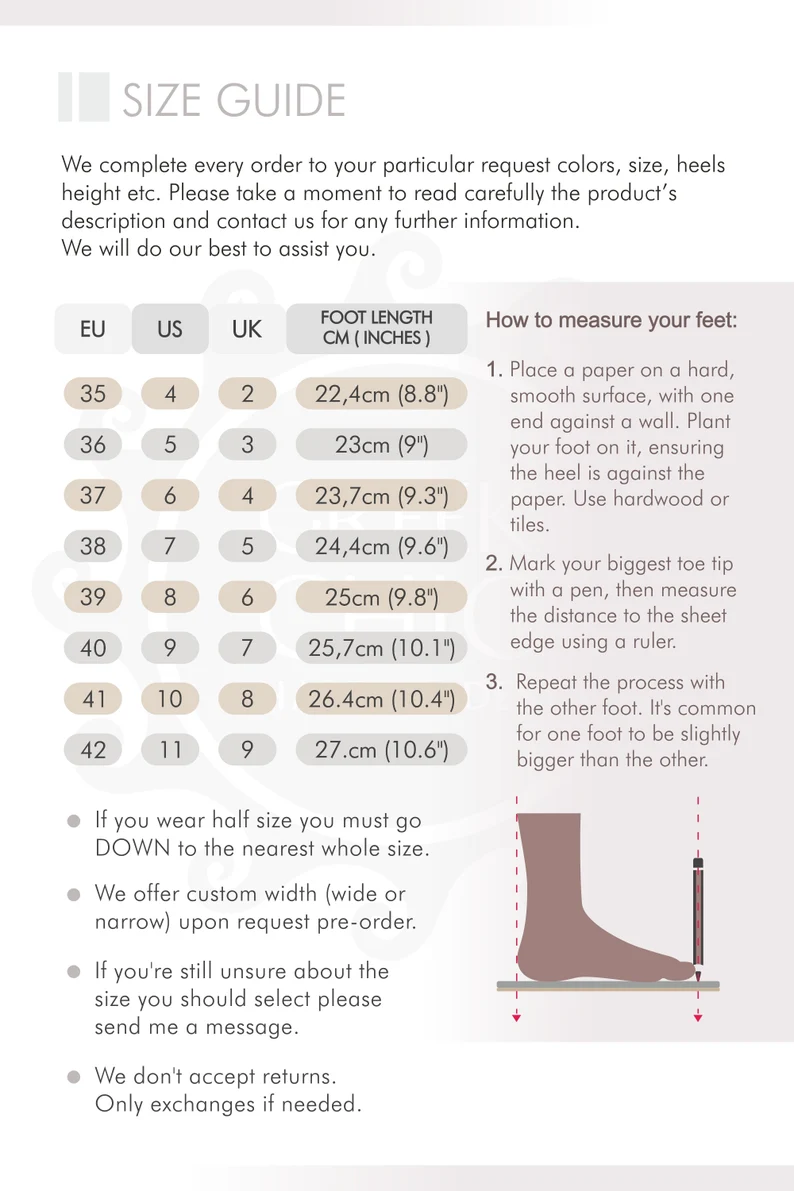 SIZE GUIDE

We complete every order to your particular request colors, size, heels height etc. Please take a moment to read carefully the product's description and contact us for any further information.
We will do our best to assist you.

| EU | US | UK | FOOT LENGTH CM ( INCHES ) |
|---|---|---|---|
| 35 | 4 | 2 | 22,4cm (8.8") |
| 36 | 5 | 3 | 23cm (9") |
| 37 | 6 | 4 | 23,7cm (9.3") |
| 38 | 7 | 5 | 24,4cm (9.6") |
| 39 | 8 | 6 | 25cm (9.8") |
| 40 | 9 | 7 | 25,7cm (10.1") |
| 41 | 10 | 8 | 26.4cm (10.4") |
| 42 | 11 | 9 | 27.cm (10.6") |

How to measure your feet:

1. Place a paper on a hard, smooth surface, with one end against a wall. Plant your foot on it, ensuring the heel is against the paper. Use hardwood or tiles.

2. Mark your biggest toe tip with a pen, then measure the distance to the sheet edge using a ruler.

3. Repeat the process with the other foot. It's common for one foot to be slightly bigger than the other.

● If you wear half size you must go DOWN to the nearest whole size.

● We offer custom width (wide or narrow) upon request pre-order.

● If you're still unsure about the size you should select please send me a message.

● We don't accept returns. Only exchanges if needed.